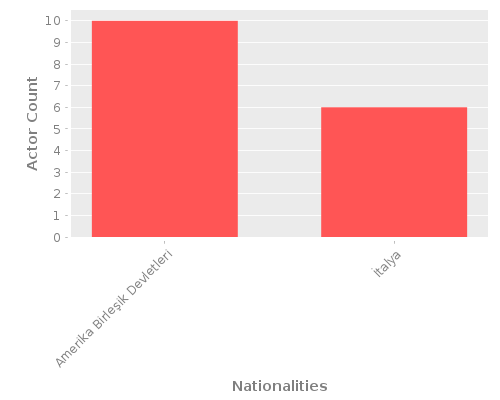 Actor Count

10
9
8
7
6
5
4
3
2
1
0

Amerika Birleşik Devletleri
İtalya

Nationalities