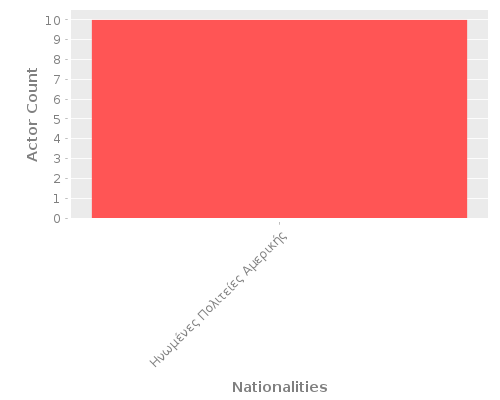 Actor Count

10
9
8
7
6
5
4
3
2
1
0

Ηνωμένες Πολιτείες Αμερικής

Nationalities